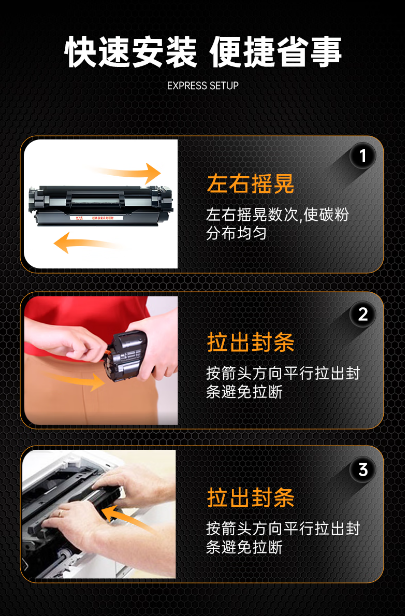 快速安装 便捷省事

EXPRESS SETUP

1

左右摇晃

左右摇晃数次,使碳粉分布均匀

2

拉出封条

按箭头方向平行拉出封条避免拉断

3

拉出封条

按箭头方向平行拉出封条避免拉断