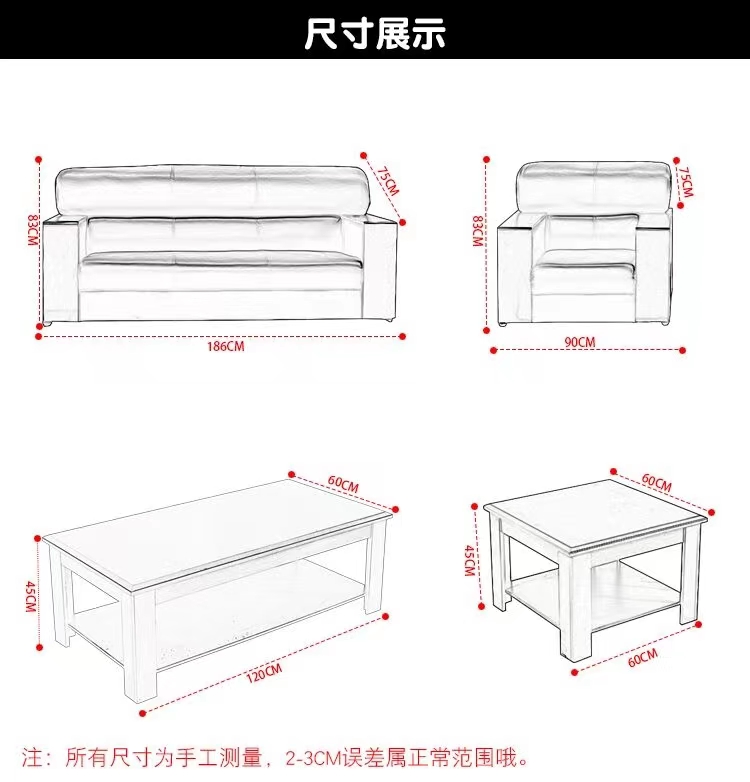 尺寸展示

83CM
75CM
186CM

83CM
75CM
90CM

60CM
45CM
120CM

60CM
45CM
60CM

注：所有尺寸为手工测量，2-3CM误差属正常范围哦。