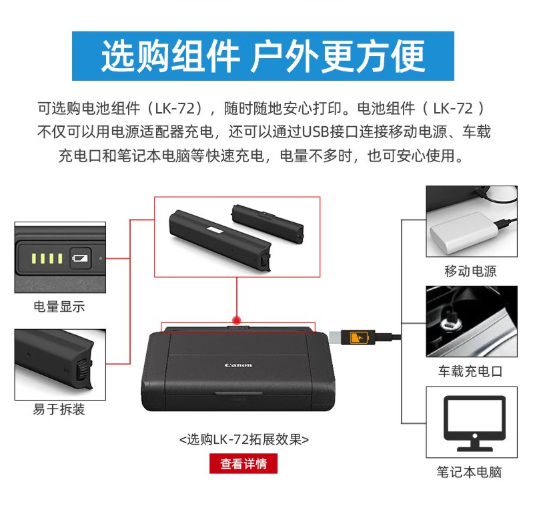 选购组件 户外更方便

可选购电池组件（LK-72），随时随地安心打印。电池组件（ LK-72 ）不仅可以用电源适配器充电，还可以通过USB接口连接移动电源、车载充电口和笔记本电脑等快速充电，电量不多时，也可安心使用。

电量显示

易于拆装

Canon

<选购LK-72拓展效果>

查看详情

移动电源

车载充电口

笔记本电脑