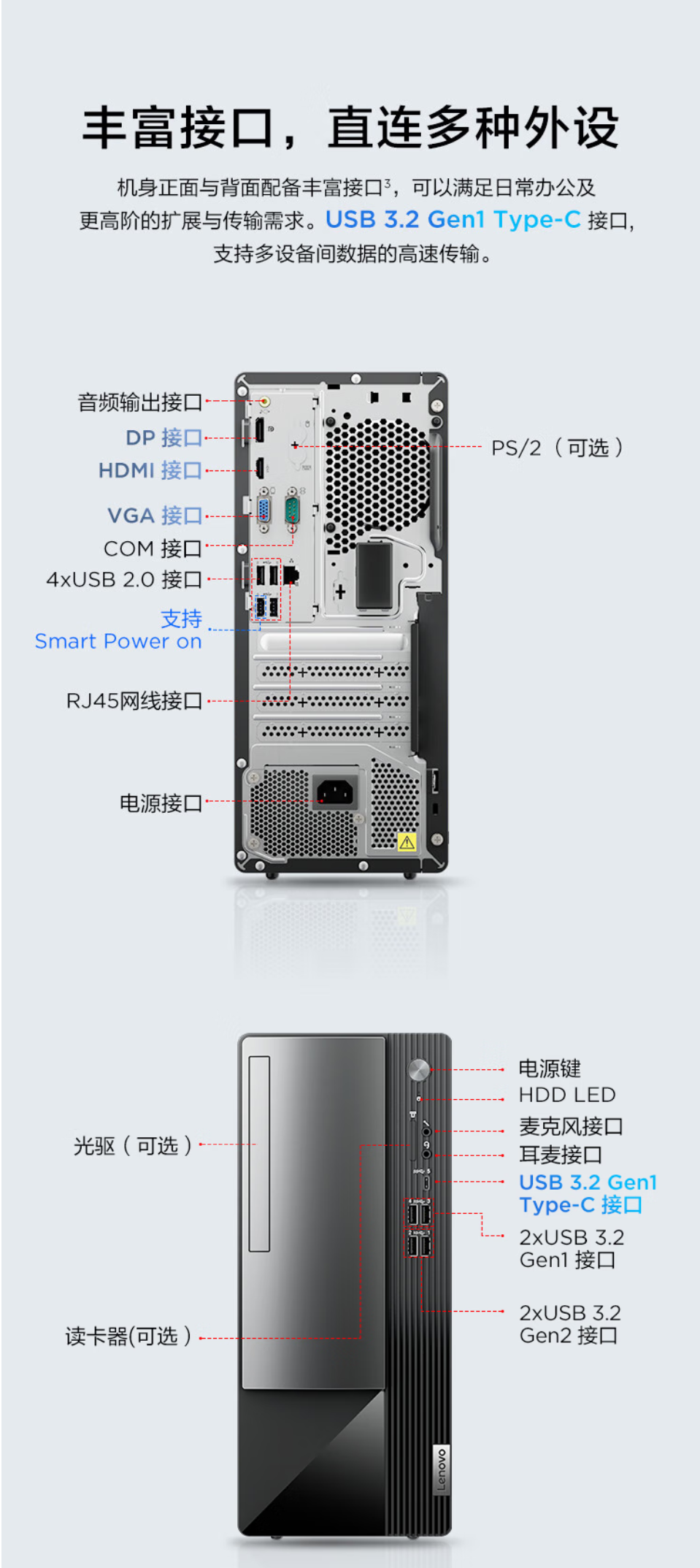 丰富接口，直连多种外设

机身正面与背面配备丰富接口$^3$，可以满足日常办公及更高阶的扩展与传输需求。USB 3.2 Gen1 Type-C 接口，支持多设备间数据的高速传输。

音频输出接口
DP 接口
HDMI 接口
VGA 接口
COM 接口
4xUSB 2.0 接口
支持
Smart Power on
RJ45网线接口
电源接口
PS/2（可选）

光驱（可选）
读卡器(可选）
电源键
HDD LED
麦克风接口
耳麦接口
USB 3.2 Gen1
Type-C 接口
2xUSB 3.2
Gen1 接口
2xUSB 3.2
Gen2 接口
Lenovo