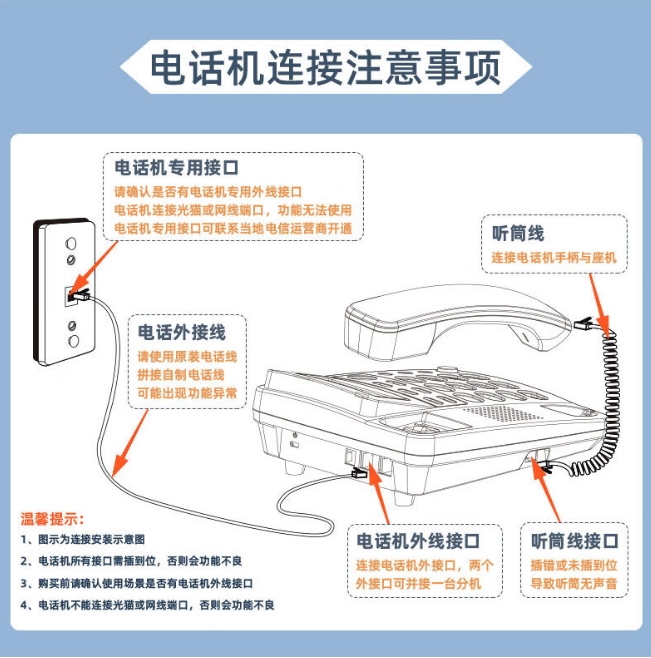 电话机连接注意事项

电话机专用接口
请确认是否有电话机专用外线接口
电话机连接光猫或网线端口，功能无法使用
电话机专用接口可联系当地电信运营商开通

听筒线
连接电话机手柄与座机

电话外接线
请使用原装电话线
拼接自制电话线
可能出现功能异常

温馨提示：
1、图示为连接安装示意图
2、电话机所有接口需插到位，否则会功能不良
3、购买前请确认使用场景是否有电话机外线接口
4、电话机不能连接光猫或网线端口，否则会功能不良

电话机外线接口
连接电话机外接口，两个外接口可并接一台分机

听筒线接口
插错或未插到位
导致听筒无声音