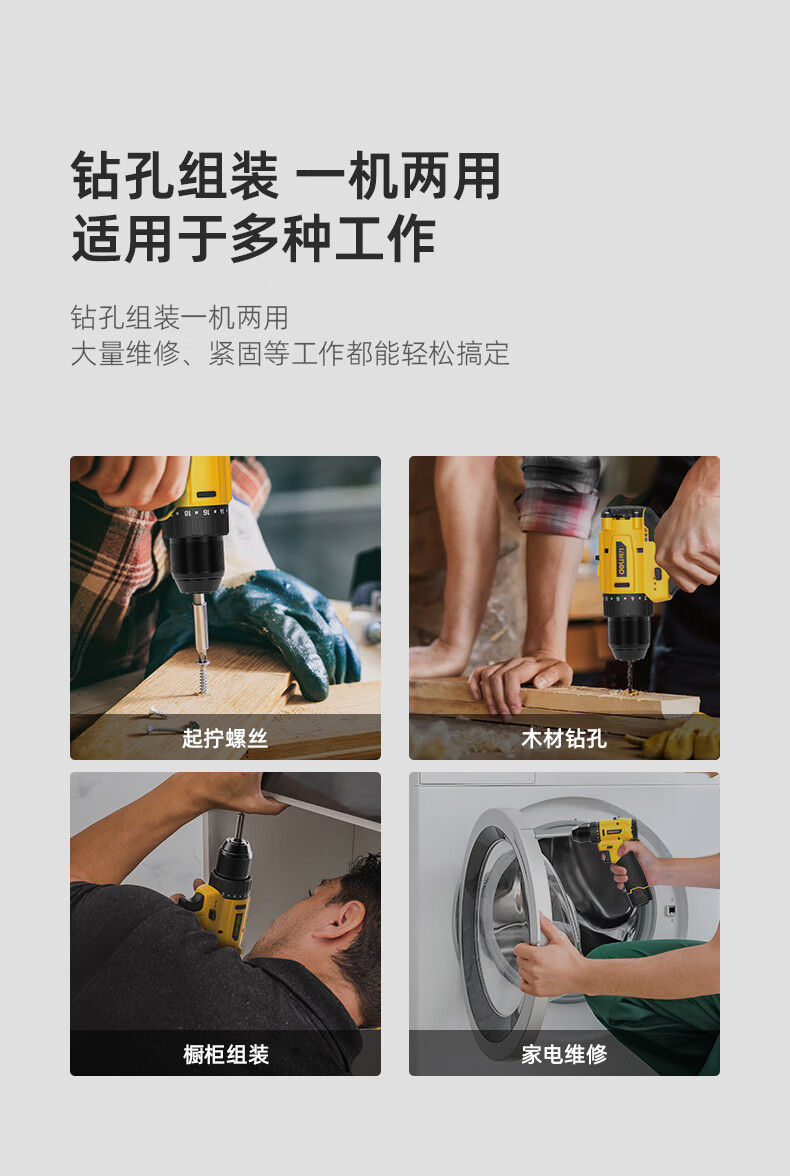 钻孔组装 一机两用
适用于多种工作

钻孔组装一机两用
大量维修、紧固等工作都能轻松搞定

起拧螺丝

木材钻孔

橱柜组装

家电维修