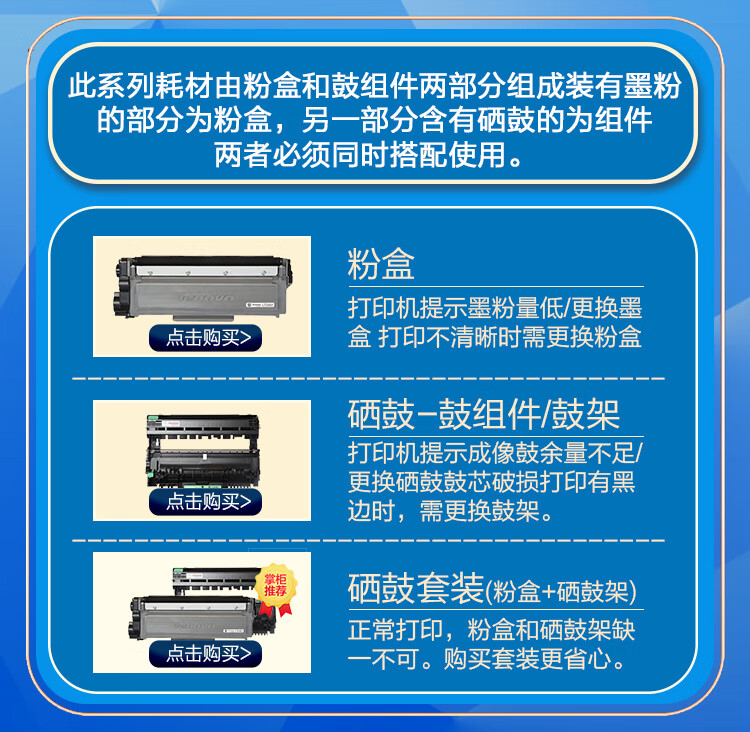 此系列耗材由粉盒和鼓组件两部分组成装有墨粉的部分为粉盒，另一部分含有硒鼓的为组件两者必须同时搭配使用。

点击购买>

粉盒

打印机提示墨粉量低/更换墨盒 打印不清晰时需更换粉盒

点击购买>

硒鼓-鼓组件/鼓架

打印机提示成像鼓余量不足/更换硒鼓鼓芯破损打印有黑边时，需更换鼓架。

掌柜推荐

点击购买>

硒鼓套装(粉盒+硒鼓架)

正常打印，粉盒和硒鼓架缺一不可。购买套装更省心。