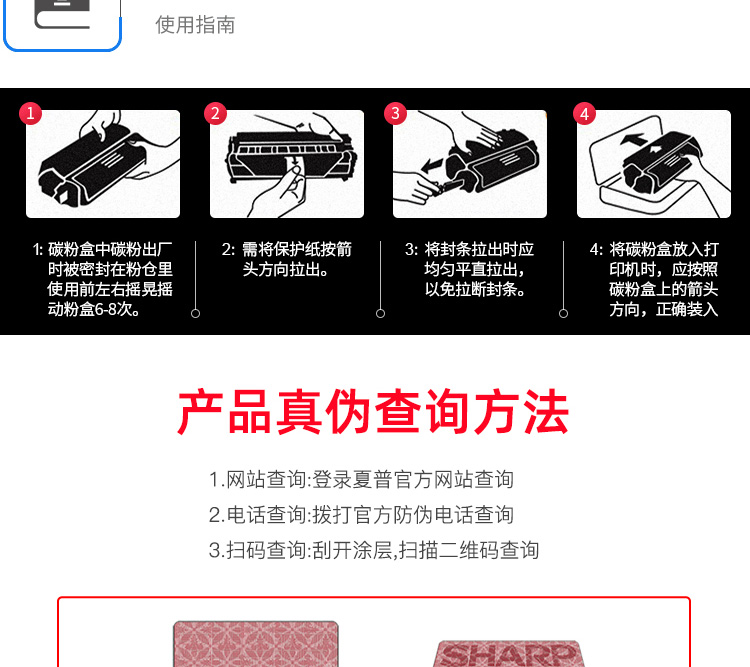 使用指南

1

2

3

4

1: 碳粉盒中碳粉出厂时被密封在粉仓里使用前左右摇晃摇动粉盒6-8次。

2: 需将保护纸按箭头方向拉出。

3: 将封条拉出时应均匀平直拉出，以免拉断封条。

4: 将碳粉盒放入打印机时，应按照碳粉盒上的箭头方向，正确装入

产品真伪查询方法

1.网站查询:登录夏普官方网站查询

2.电话查询:拨打官方防伪电话查询

3.扫码查询:刮开涂层,扫描二维码查询

SHARP