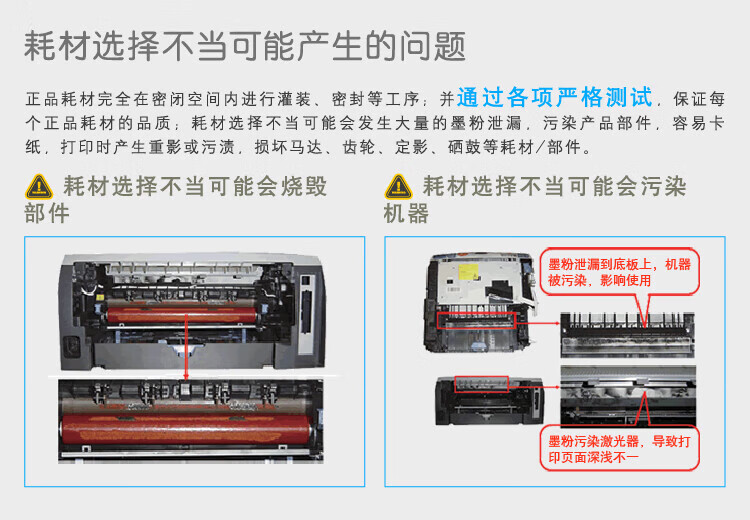 耗材选择不当可能产生的问题

正品耗材完全在密闭空间内进行灌装、密封等工序；并通过各项严格测试，保证每个正品耗材的品质；耗材选择不当可能会发生大量的墨粉泄漏，污染产品部件，容易卡纸，打印时产生重影或污渍，损坏马达、齿轮、定影、硒鼓等耗材/部件。

耗材选择不当可能会烧毁部件

耗材选择不当可能会污染机器

墨粉泄漏到底板上，机器被污染，影响使用

墨粉污染激光器，导致打印页面深浅不一