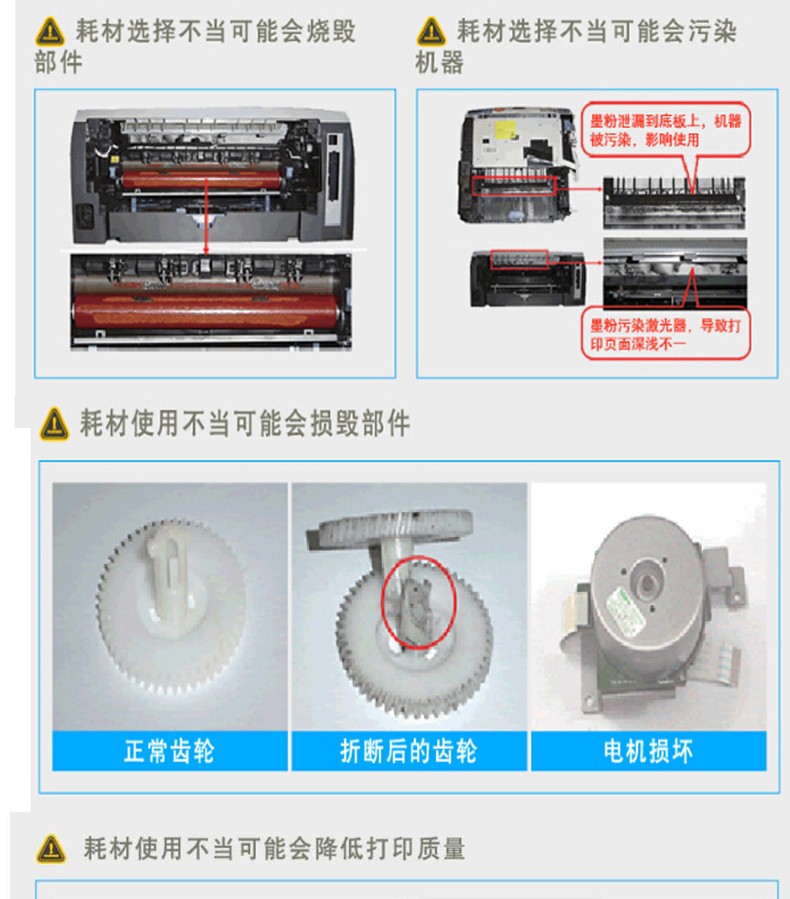 耗材选择不当可能会烧毁部件

耗材选择不当可能会污染机器

墨粉泄漏到底板上，机器被污染，影响使用

墨粉污染激光器，导致打印页面深浅不一

耗材使用不当可能会损毁部件

正常齿轮

折断后的齿轮

电机损坏

耗材使用不当可能会降低打印质量