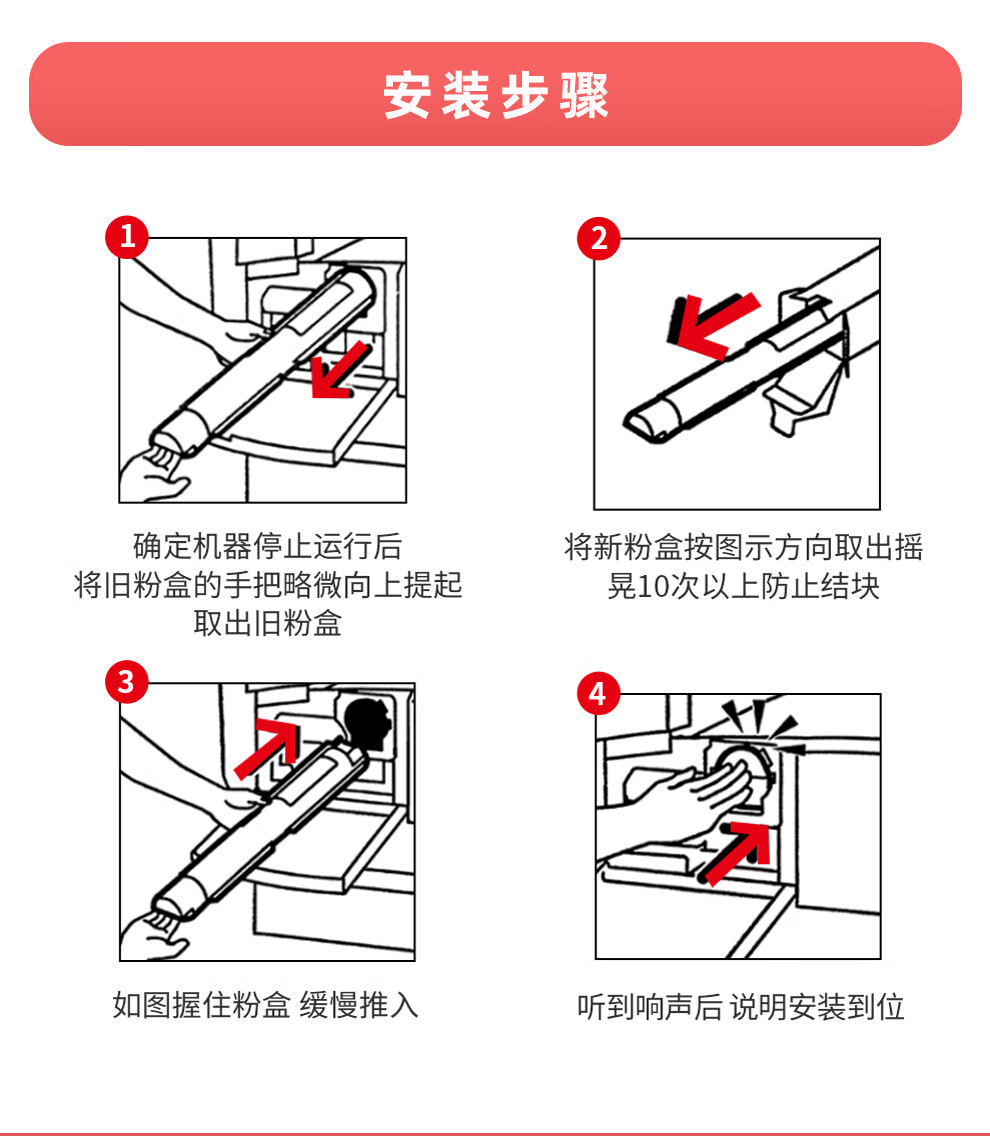 安装步骤

1

确定机器停止运行后
将旧粉盒的手把略微向上提起
取出旧粉盒

2

将新粉盒按图示方向取出摇晃10次以上防止结块

3

如图握住粉盒 缓慢推入

4

听到响声后 说明安装到位