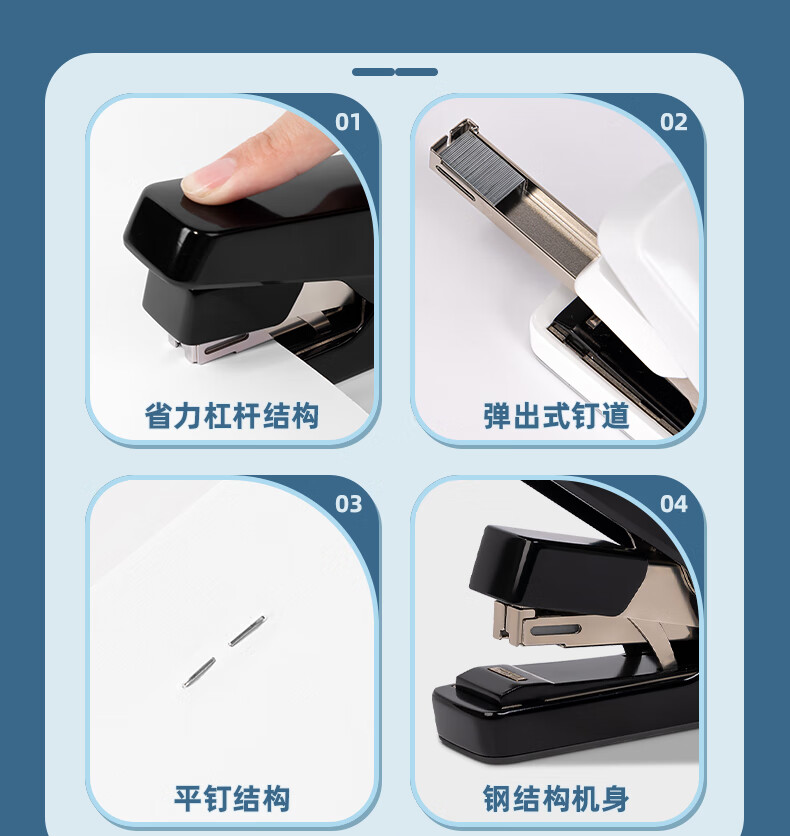 01

省力杠杆结构

02

弹出式钉道

03

平钉结构

04

钢结构机身